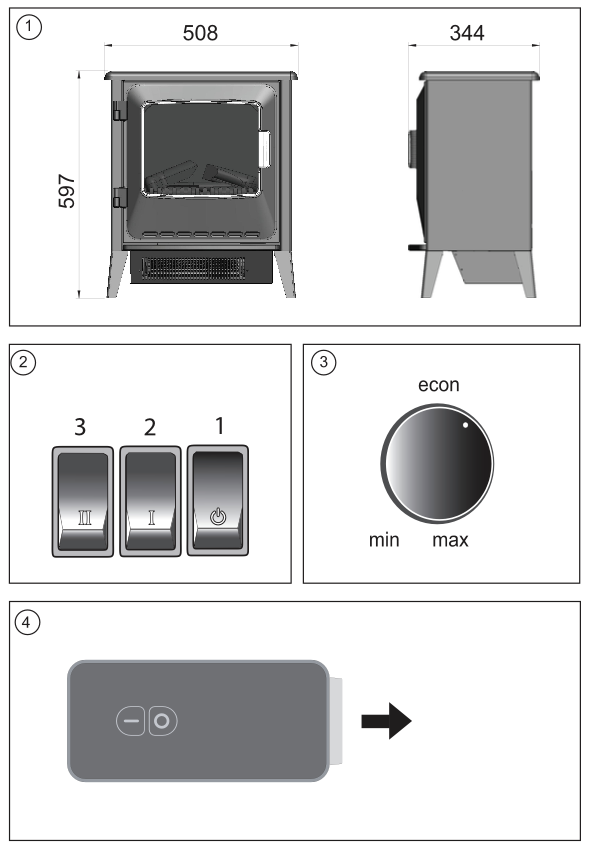 1
508
344
597

2
3 2 1
II I

3
econ
min max

4